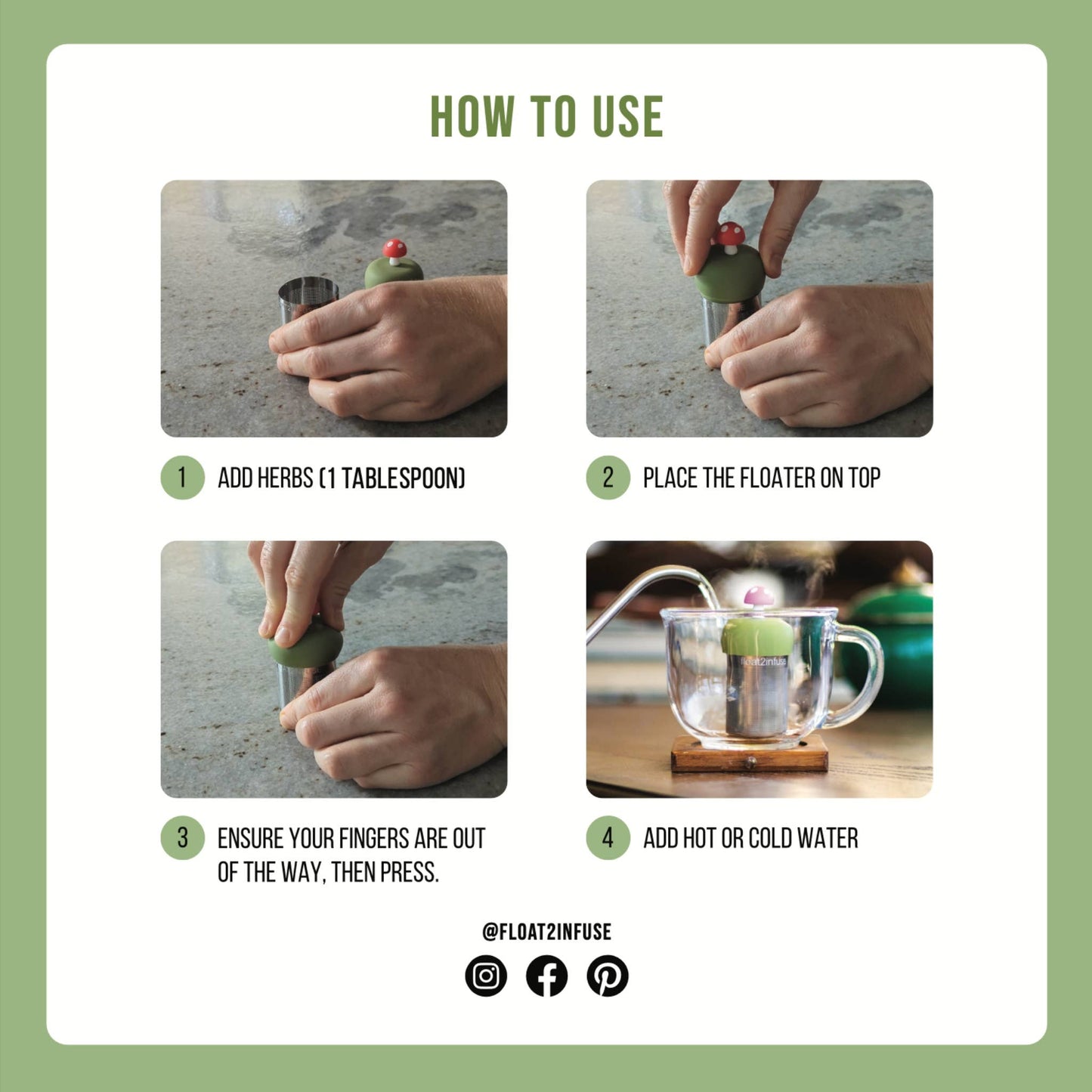 HOW TO USE

1 ADD HERBS (1 TABLESPOON)

2 PLACE THE FLOATER ON TOP

3 ENSURE YOUR FINGERS ARE OUT OF THE WAY, THEN PRESS.

float2infuse

4 ADD HOT OR COLD WATER

@FLOAT2INFUSE